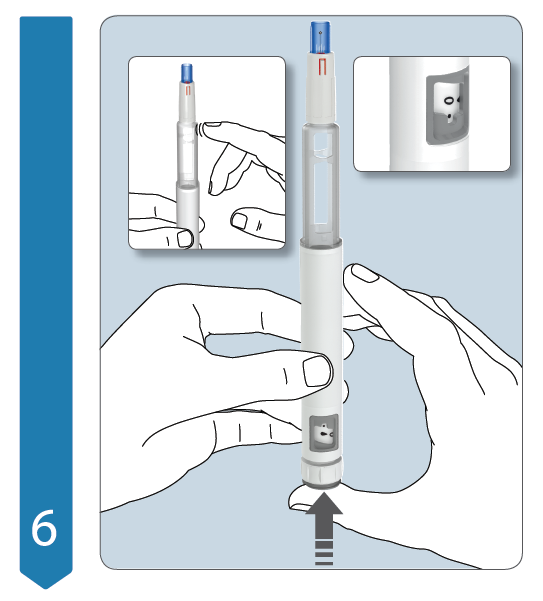 6

0