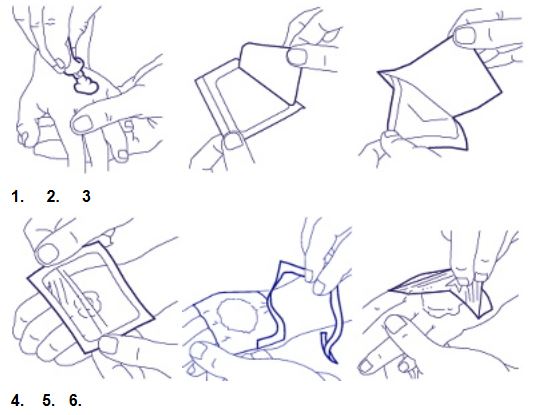 1. 2. 3

4. 5. 6.