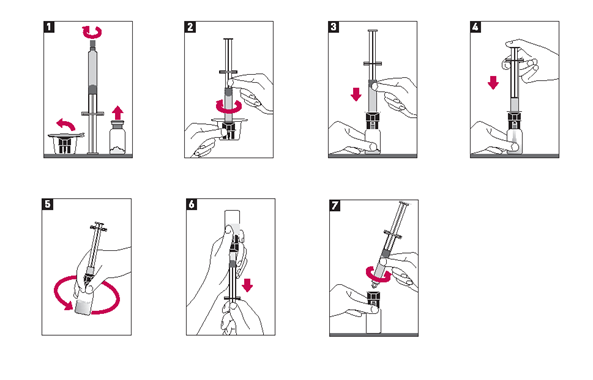 1

2

3

4

5

6

7