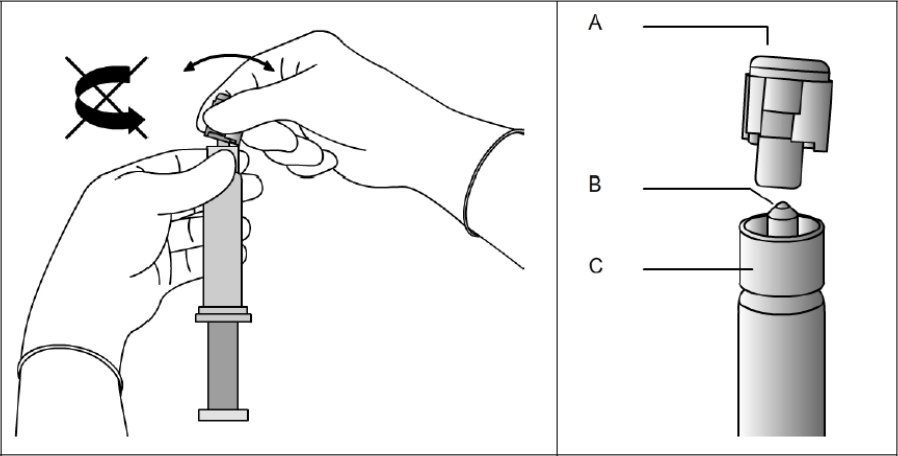 A
B
C