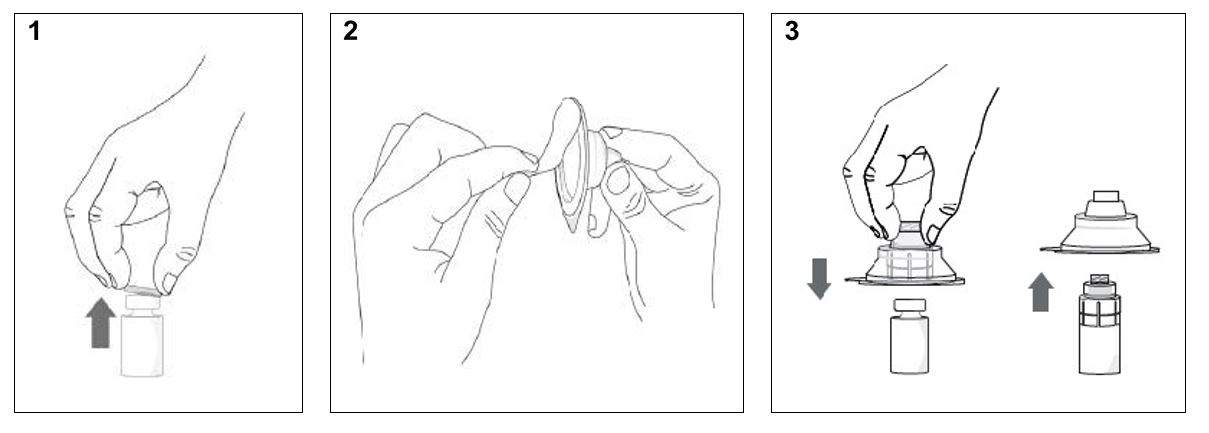 1

2

3