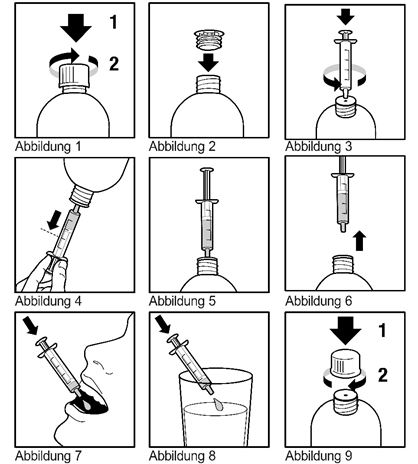 1
2
Abbildung 1

Abbildung 2

Abbildung 3

Abbildung 4

Abbildung 5

Abbildung 6

Abbildung 7

Abbildung 8

1
2
Abbildung 9